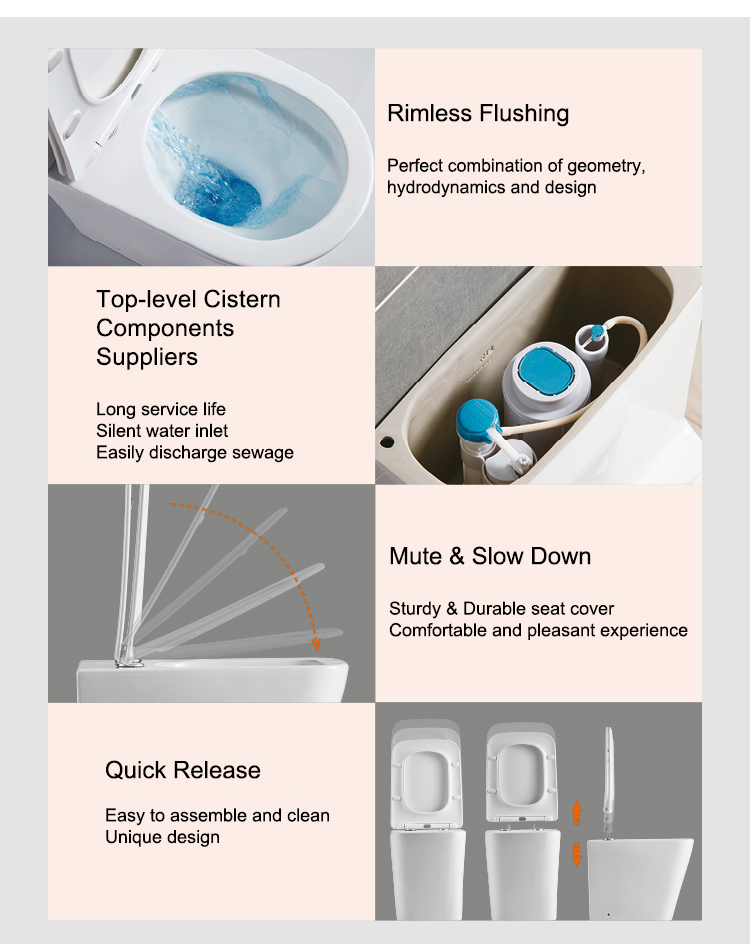 Rimless Flushing

Perfect combination of geometry, hydrodynamics and design

Top-level Cistern Components Suppliers

Long service life
Silent water inlet
Easily discharge sewage

Mute & Slow Down

Sturdy & Durable seat cover
Comfortable and pleasant experience

Quick Release

Easy to assemble and clean
Unique design